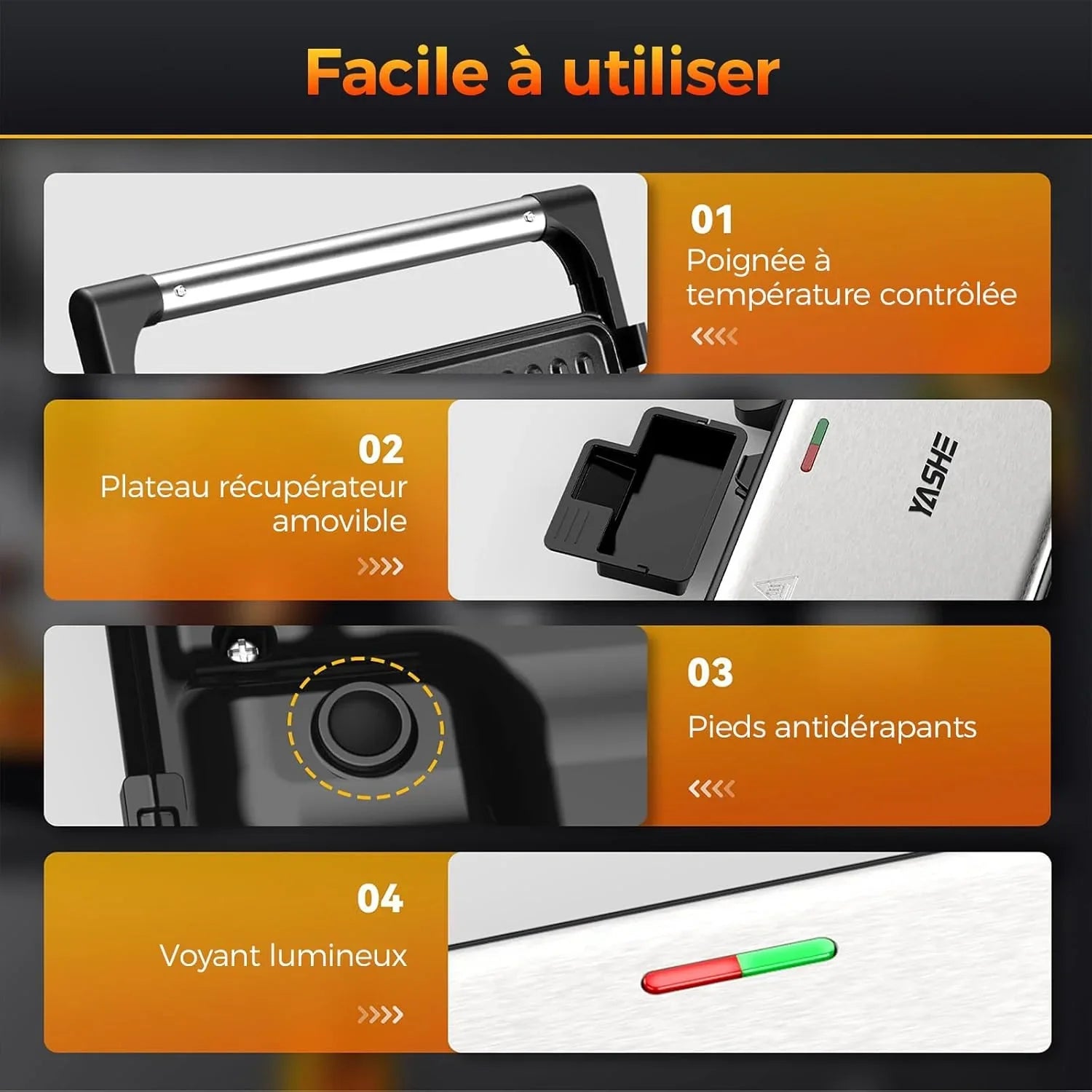 Facile à utiliser

01
Poignée à température contrôlée
<<<<

02
Plateau récupérateur amovible
>>>>

YASHE

03
Pieds antidérapants
<<<<

04
Voyant lumineux
>>>>